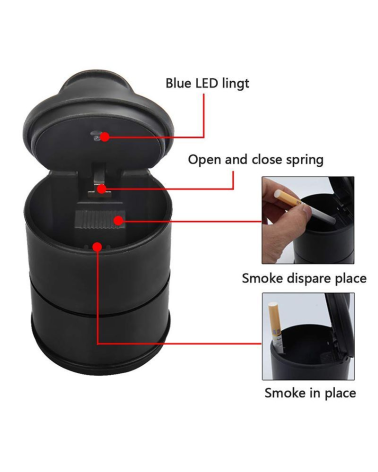 Blue LED lingt

Open and close spring

Smoke dispare place

Smoke in place