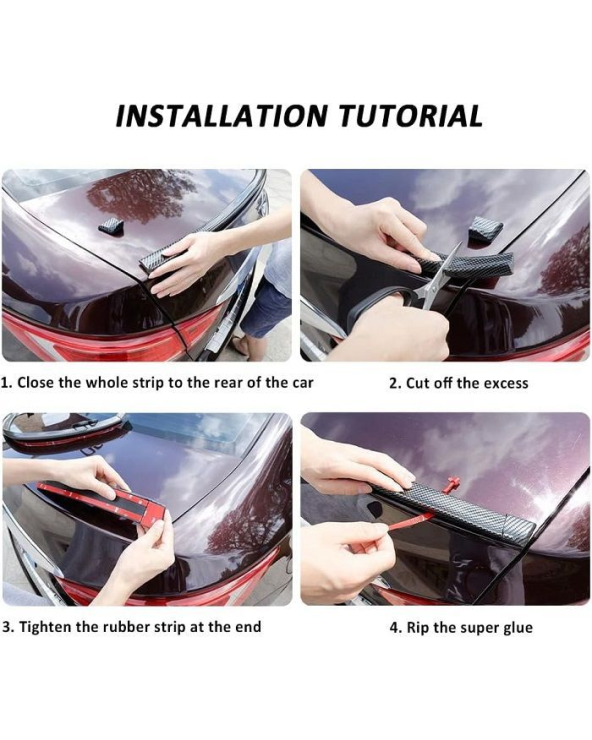 INSTALLATION TUTORIAL

1. Close the whole strip to the rear of the car

2. Cut off the excess

3. Tighten the rubber strip at the end

4. Rip the super glue