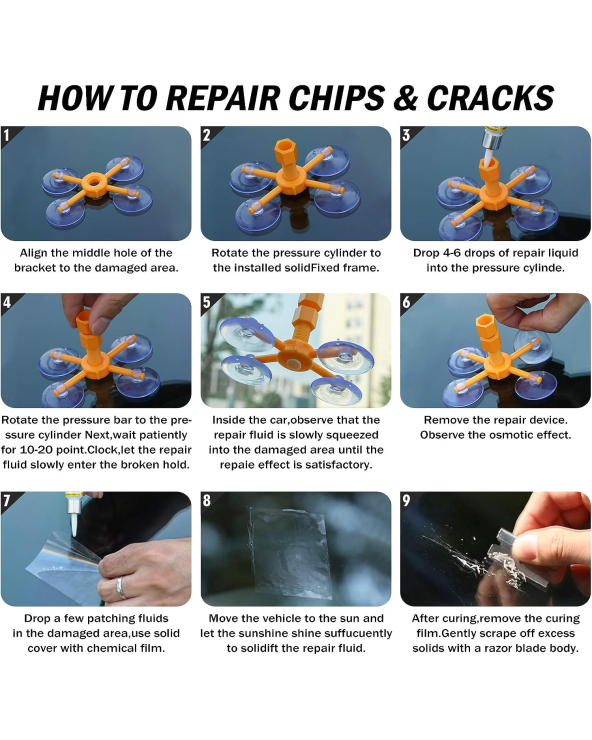 HOW TO REPAIR CHIPS & CRACKS

1

Align the middle hole of the bracket to the damaged area.

2

Rotate the pressure cylinder to the installed solidFixed frame.

3

Drop 4-6 drops of repair liquid into the pressure cylinde.

4

Rotate the pressure bar to the pressure cylinder Next,wait patiently for 10-20 point.Clock,let the repair fluid slowly enter the broken hold.

5

Inside the car,observe that the repair fluid is slowly squeezed into the damaged area until the repaie effect is satisfactory.

6

Remove the repair device. Observe the osmotic effect.

7

Drop a few patching fluids in the damaged area,use solid cover with chemical film.

8

Move the vehicle to the sun and let the sunshine shine suffucuently to solidift the repair fluid.

9

After curing,remove the curing film.Gently scrape off excess solids with a razor blade body.