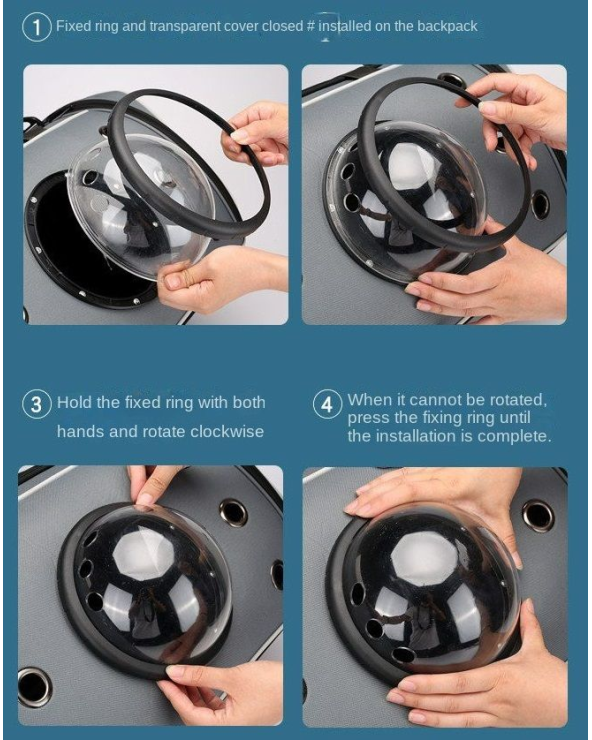 1 Fixed ring and transparent cover closed # installed on the backpack

3 Hold the fixed ring with both hands and rotate clockwise

4 When it cannot be rotated, press the fixing ring until the installation is complete.