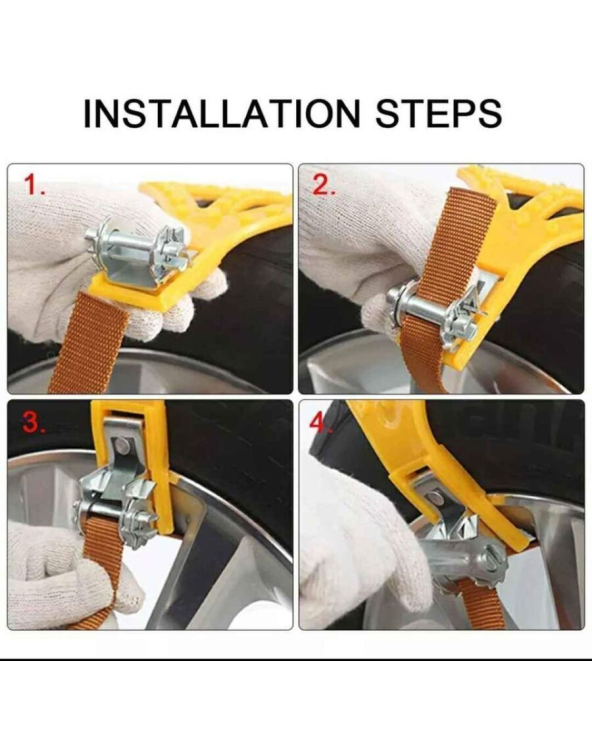 INSTALLATION STEPS

1.

2.

3.

4.