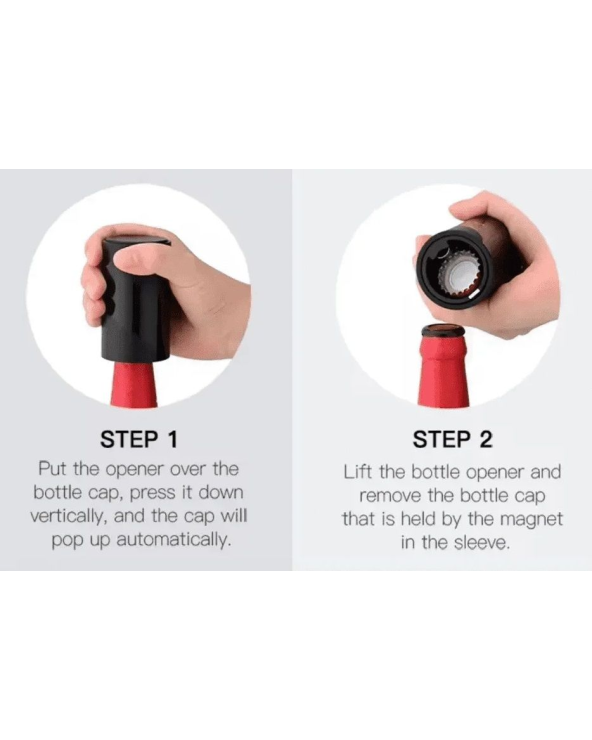 STEP 1

Put the opener over the bottle cap, press it down vertically, and the cap will pop up automatically.

STEP 2

Lift the bottle opener and remove the bottle cap that is held by the magnet in the sleeve.