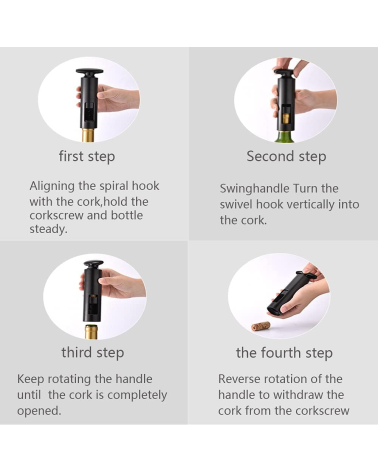 first step

Aligning the spiral hook with the cork,hold the corkscrew and bottle steady.

Second step

Swinghandle Turn the swivel hook vertically into the cork.

third step

Keep rotating the handle until the cork is completely opened.

the fourth step

Reverse rotation of the handle to withdraw the cork from the corkscrew