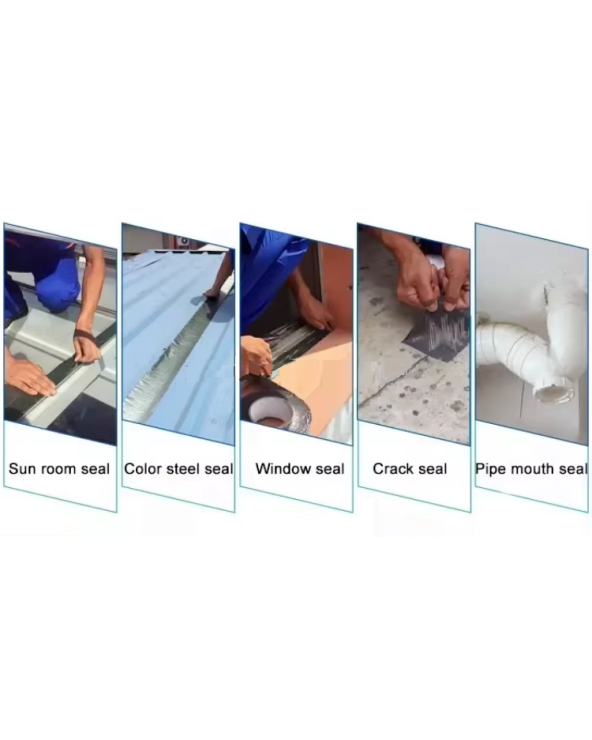 Sun room seal

Color steel seal

Window seal

Crack seal

Pipe mouth seal