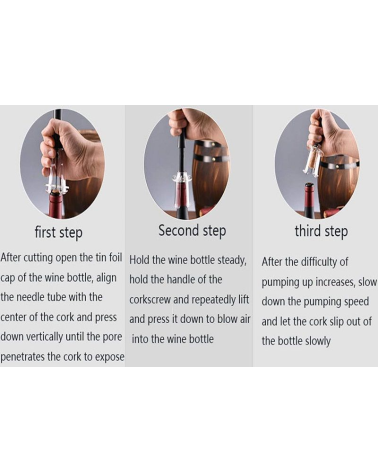 first step

After cutting open the tin foil cap of the wine bottle, align the needle tube with the center of the cork and press down vertically until the pore penetrates the cork to expose

Second step

Hold the wine bottle steady, hold the handle of the corkscrew and repeatedly lift and press it down to blow air into the wine bottle

third step

After the difficulty of pumping up increases, slow down the pumping speed and let the cork slip out of the bottle slowly