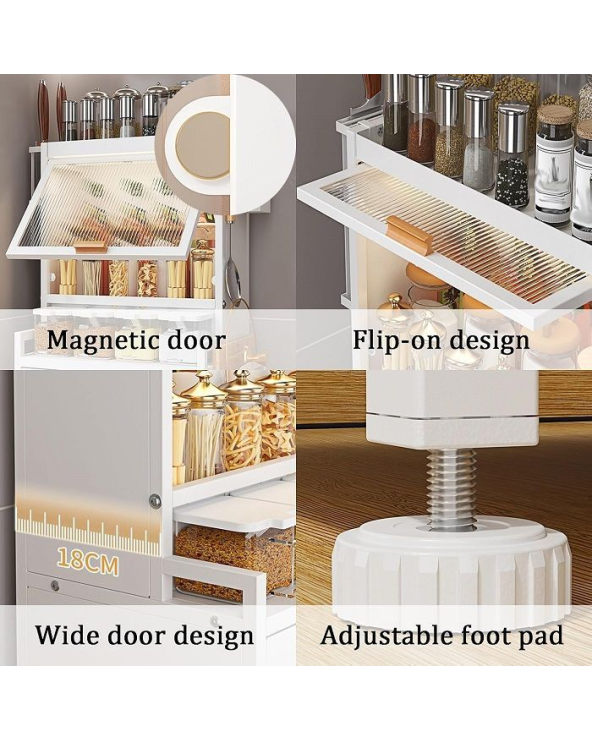 Magnetic door

Flip-on design

18CM

Wide door design

Adjustable foot pad