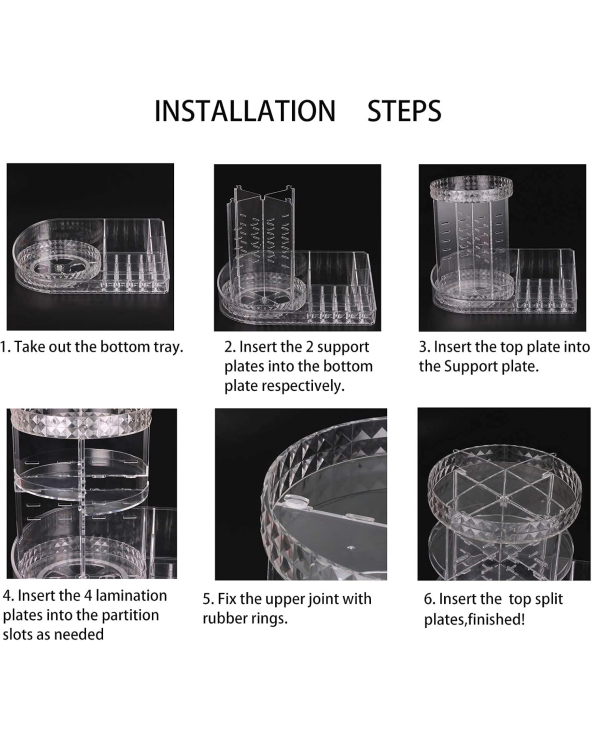 INSTALLATION STEPS

1. Take out the bottom tray.

2. Insert the 2 support plates into the bottom plate respectively.

3. Insert the top plate into the Support plate.

4. Insert the 4 lamination plates into the partition slots as needed

5. Fix the upper joint with rubber rings.

6. Insert the top split plates,finished!