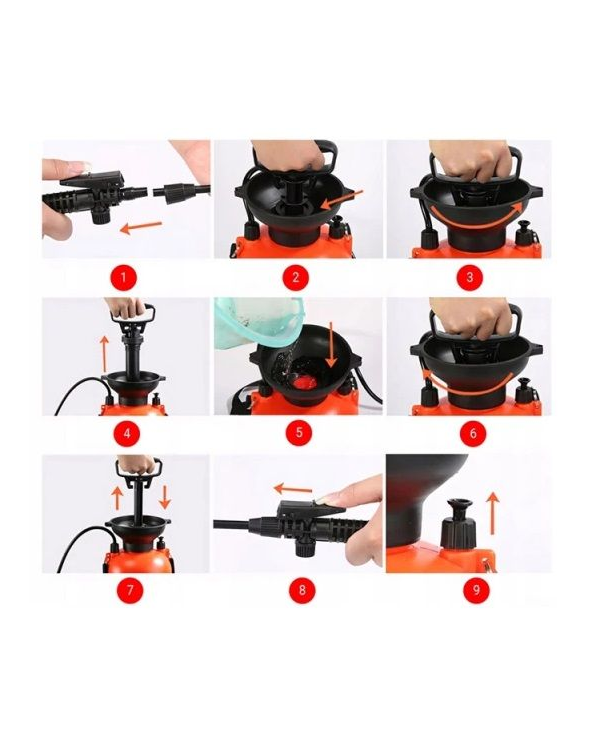 1

2

3

4

5

6

7

8

9