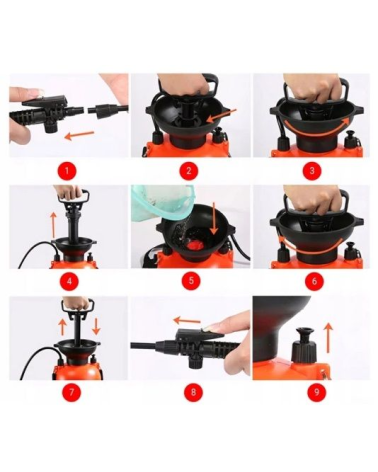 1

2

3

4

5

6

7

8

9