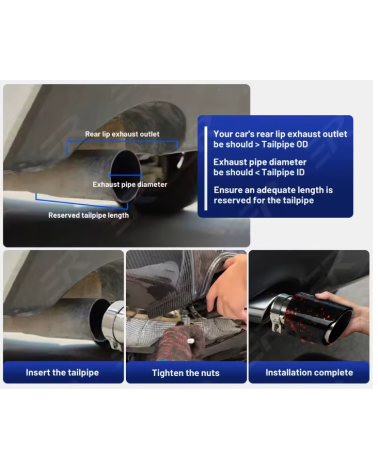 Rear lip exhaust outlet

Exhaust pipe diameter

Reserved tailpipe length

Your car's rear lip exhaust outlet be should > Tailpipe OD

Exhaust pipe diameter be should < Tailpipe ID

Ensure an adequate length is reserved for the tailpipe

Insert the tailpipe

Tighten the nuts

Installation complete