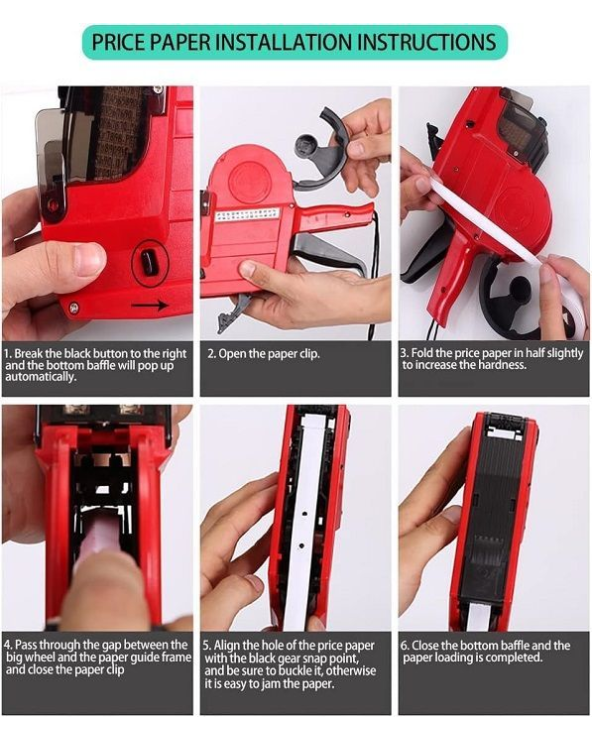 PRICE PAPER INSTALLATION INSTRUCTIONS

1. Break the black button to the right and the bottom baffle will pop up automatically.

2. Open the paper clip.

3. Fold the price paper in half slightly to increase the hardness.

4. Pass through the gap between the big wheel and the paper guide frame and close the paper clip

5. Align the hole of the price paper with the black gear snap point, and be sure to buckle it, otherwise it is easy to jam the paper.

6. Close the bottom baffle and the paper loading is completed.