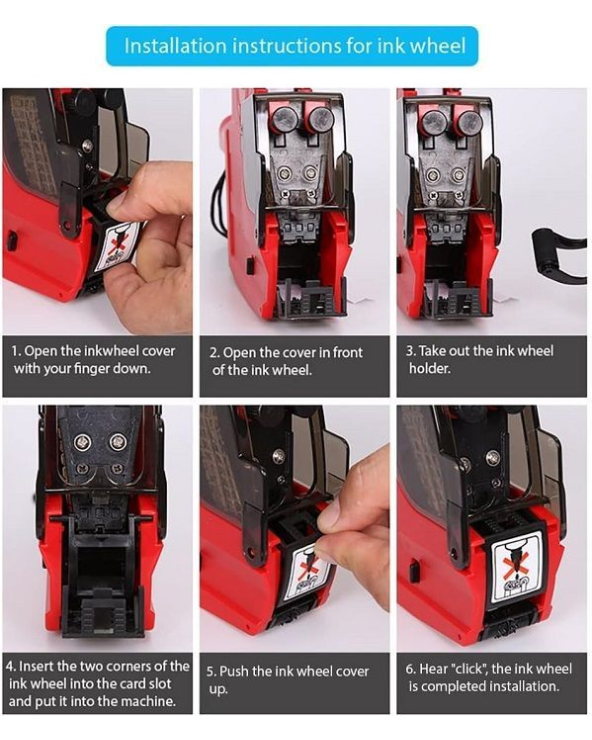 Installation instructions for ink wheel

1. Open the inkwheel cover with your finger down.

2. Open the cover in front of the ink wheel.

3. Take out the ink wheel holder.

4. Insert the two corners of the ink wheel into the card slot and put it into the machine.

5. Push the ink wheel cover up.

6. Hear "click", the ink wheel is completed installation.