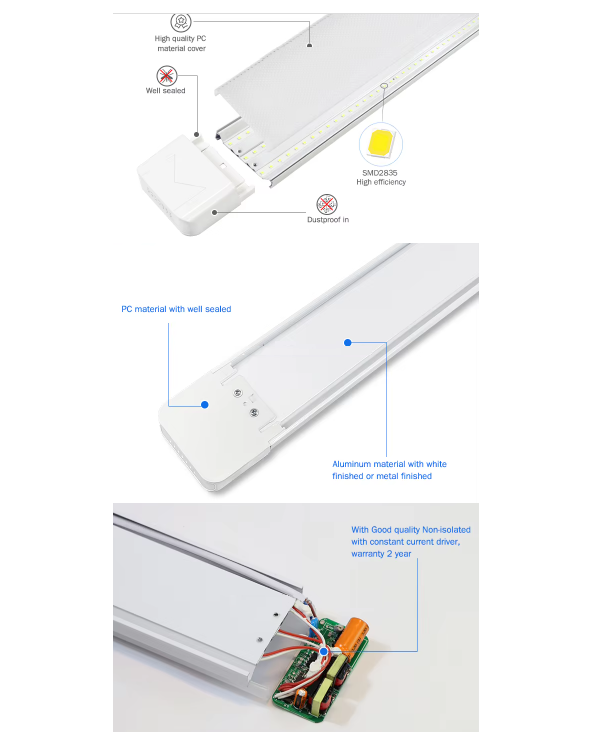 High quality PC material cover

Well sealed

SMD2835
High efficiency

Dustproof in

PC material with well sealed

Aluminum material with white finished or metal finished

With Good quality Non-isolated with constant current driver, warranty 2 year