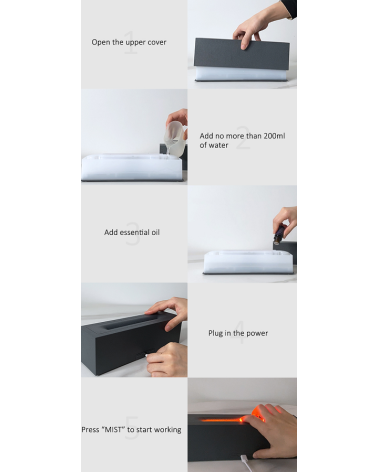 1
Open the upper cover

2
Add no more than 200ml of water

3
Add essential oil

4
Plug in the power

5
Press "MIST" to start working