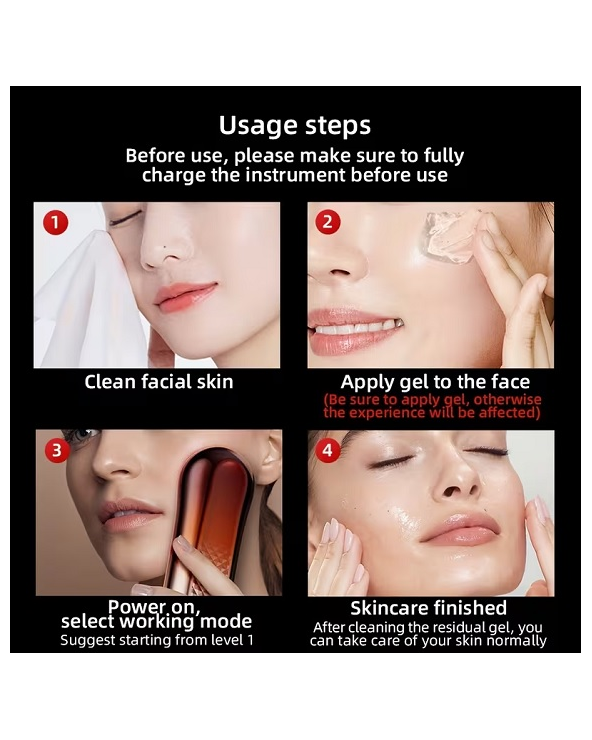 Usage steps

Before use, please make sure to fully charge the instrument before use

1

Clean facial skin

2

Apply gel to the face

(Be sure to apply gel, otherwise the experience will be affected)

3

Power on, select working mode

Suggest starting from level 1

4

Skincare finished

After cleaning the residual gel, you can take care of your skin normally