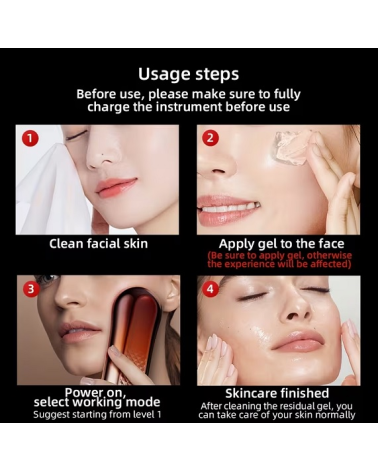 Usage steps
Before use, please make sure to fully charge the instrument before use

1
Clean facial skin

2
Apply gel to the face
(Be sure to apply gel, otherwise the experience will be affected)

3
Power on, select working mode
Suggest starting from level 1

4
Skincare finished
After cleaning the residual gel, you can take care of your skin normally