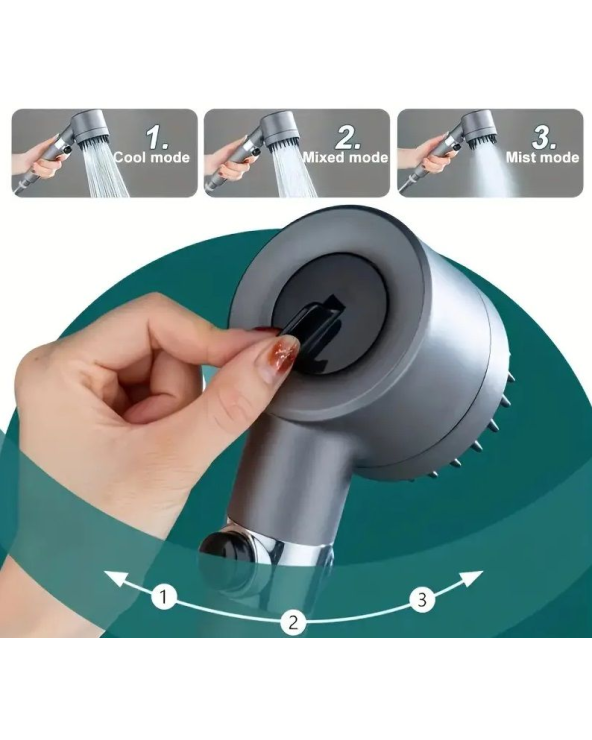 1.
Cool mode

2.
Mixed mode

3.
Mist mode

1

2

3