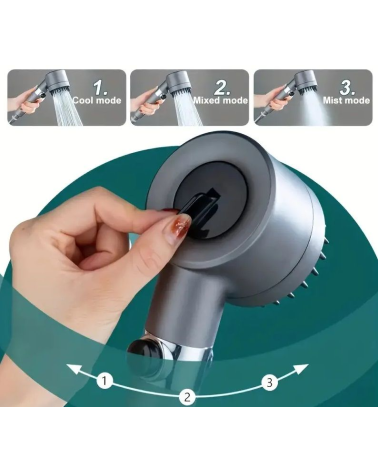 1. Cool mode

2. Mixed mode

3. Mist mode

1

2

3