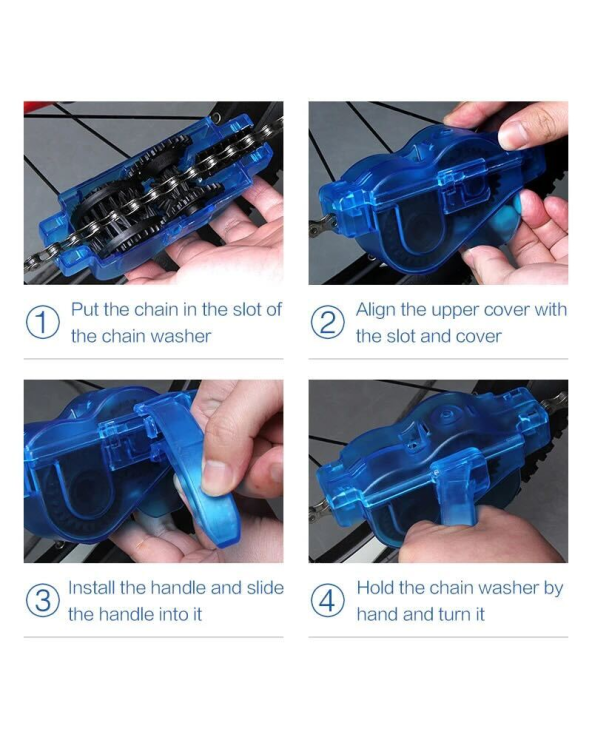 ① Put the chain in the slot of the chain washer

② Align the upper cover with the slot and cover

③ Install the handle and slide the handle into it

④ Hold the chain washer by hand and turn it