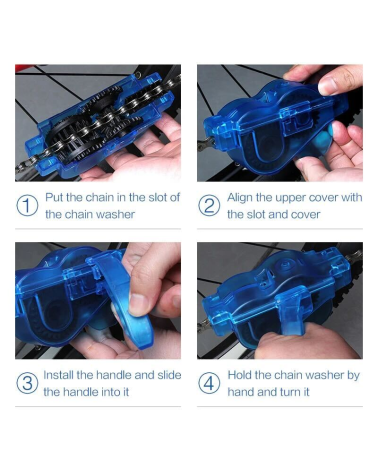 1 Put the chain in the slot of the chain washer

2 Align the upper cover with the slot and cover

3 Install the handle and slide the handle into it

4 Hold the chain washer by hand and turn it