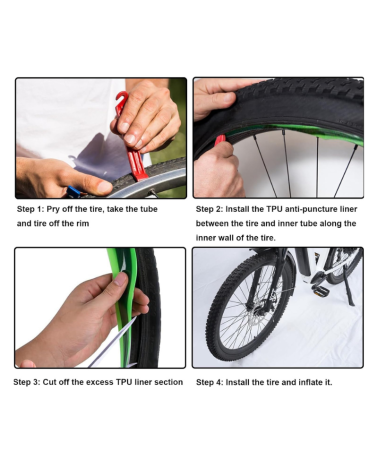 Step 1: Pry off the tire, take the tube and tire off the rim

Step 2: Install the TPU anti-puncture liner between the tire and inner tube along the inner wall of the tire.

Step 3: Cut off the excess TPU liner section

Step 4: Install the tire and inflate it.