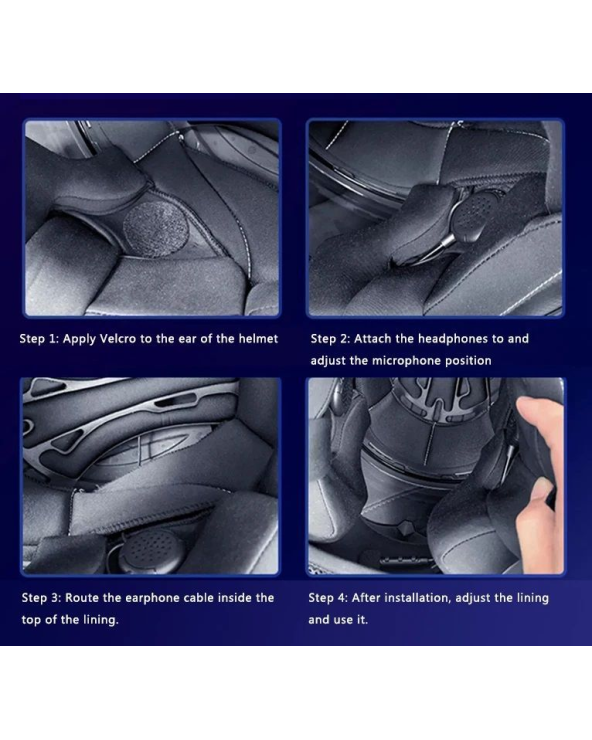 Step 1: Apply Velcro to the ear of the helmet

Step 2: Attach the headphones to and adjust the microphone position

Step 3: Route the earphone cable inside the top of the lining.

Step 4: After installation, adjust the lining and use it.